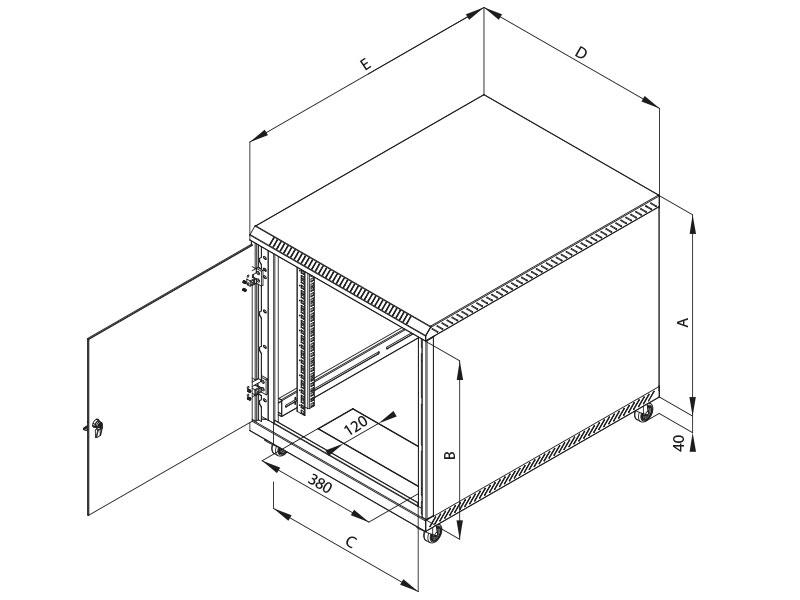 E
D
A
40
120
B
380
C