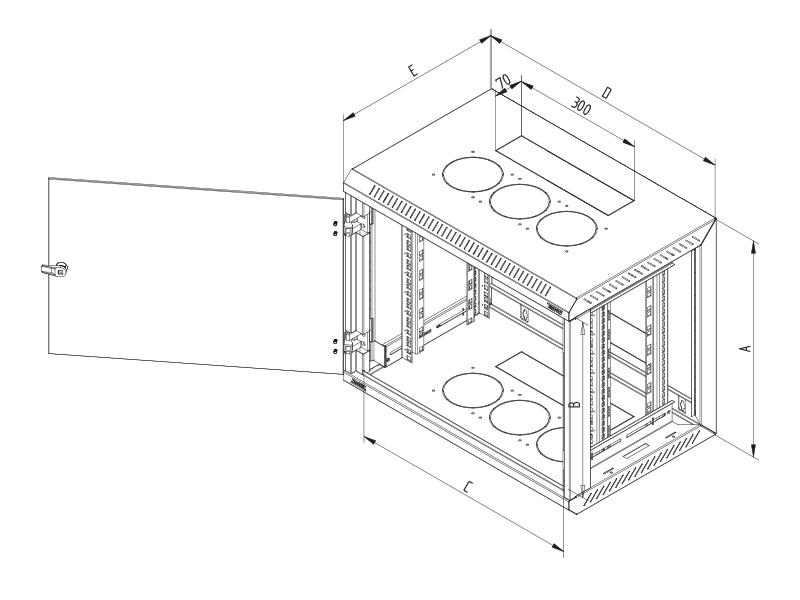 E
70
300
D
A
B
C