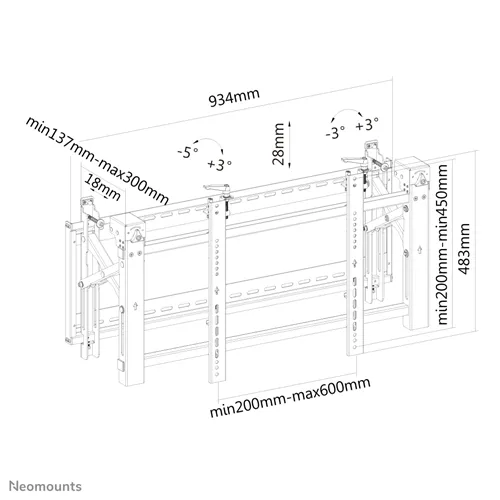 934mm

min137mm-max300mm

18mm

-5°

+3°

28mm

-3°

+3°

min200mm-min450mm

483mm

min200mm-max600mm

Neomounts