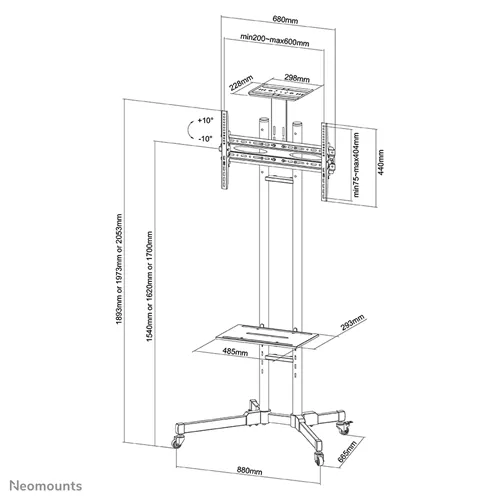 680mm

min200~max600mm

228mm

298mm

+10°

-10°

min75~max404mm

440mm

1893mm or 1973mm or 2053mm

1540mm or 1620mm or 1700mm

293mm

485mm

685mm

880mm

Neomounts